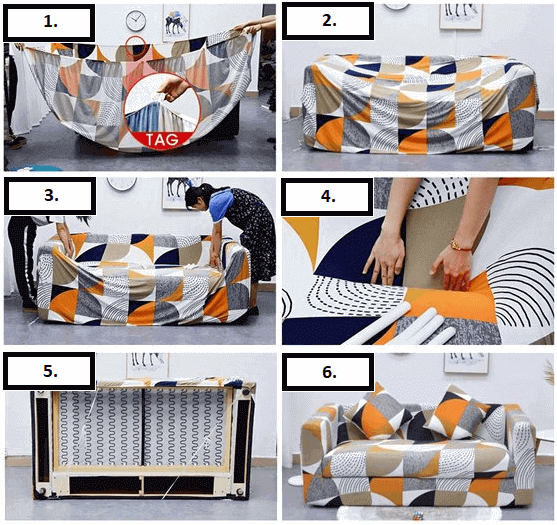 1.

TAG

2.

3.

4.

5.

6.